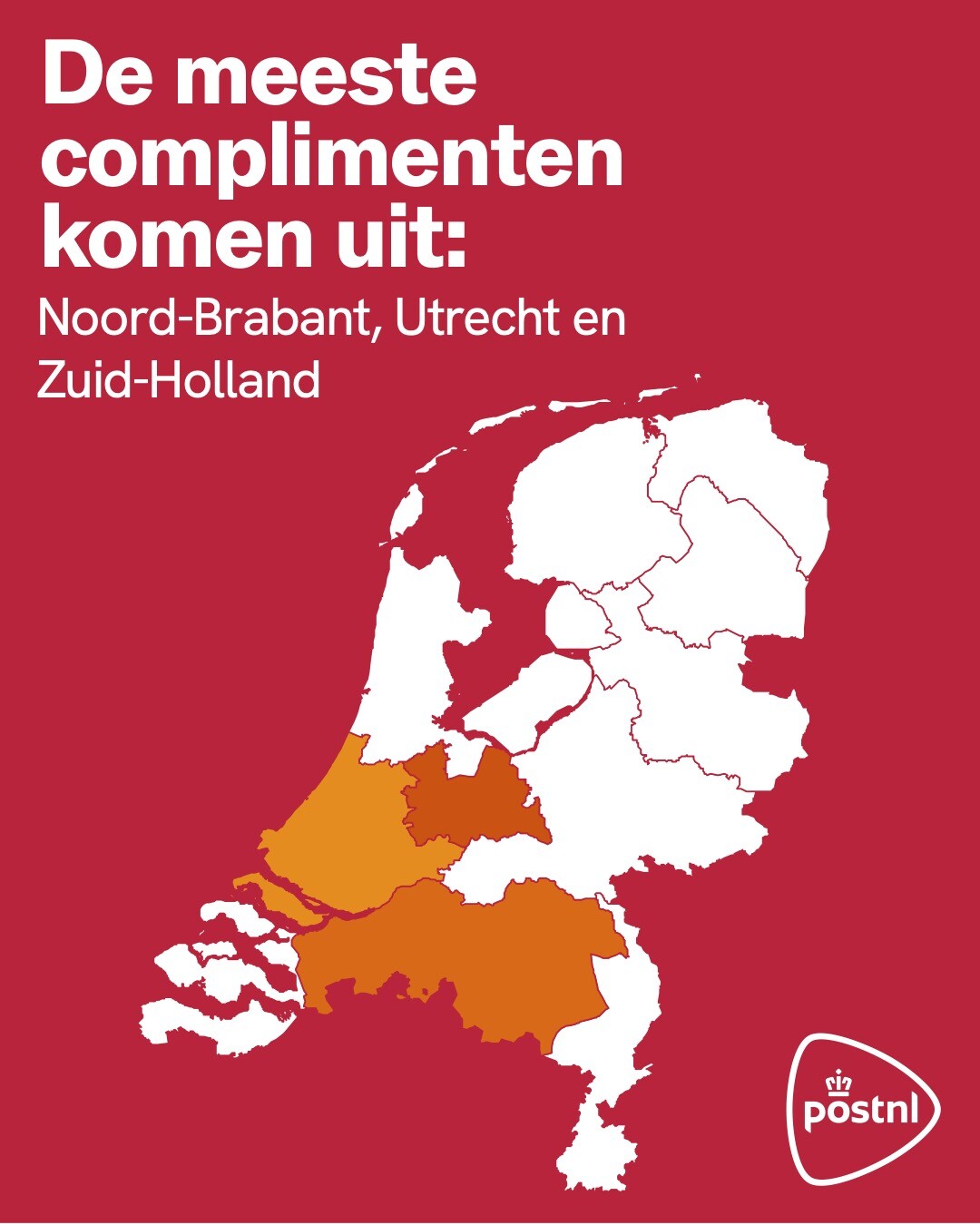 De meeste complimenten komen uit:

Noord-Brabant, Utrecht en Zuid-Holland

postnl