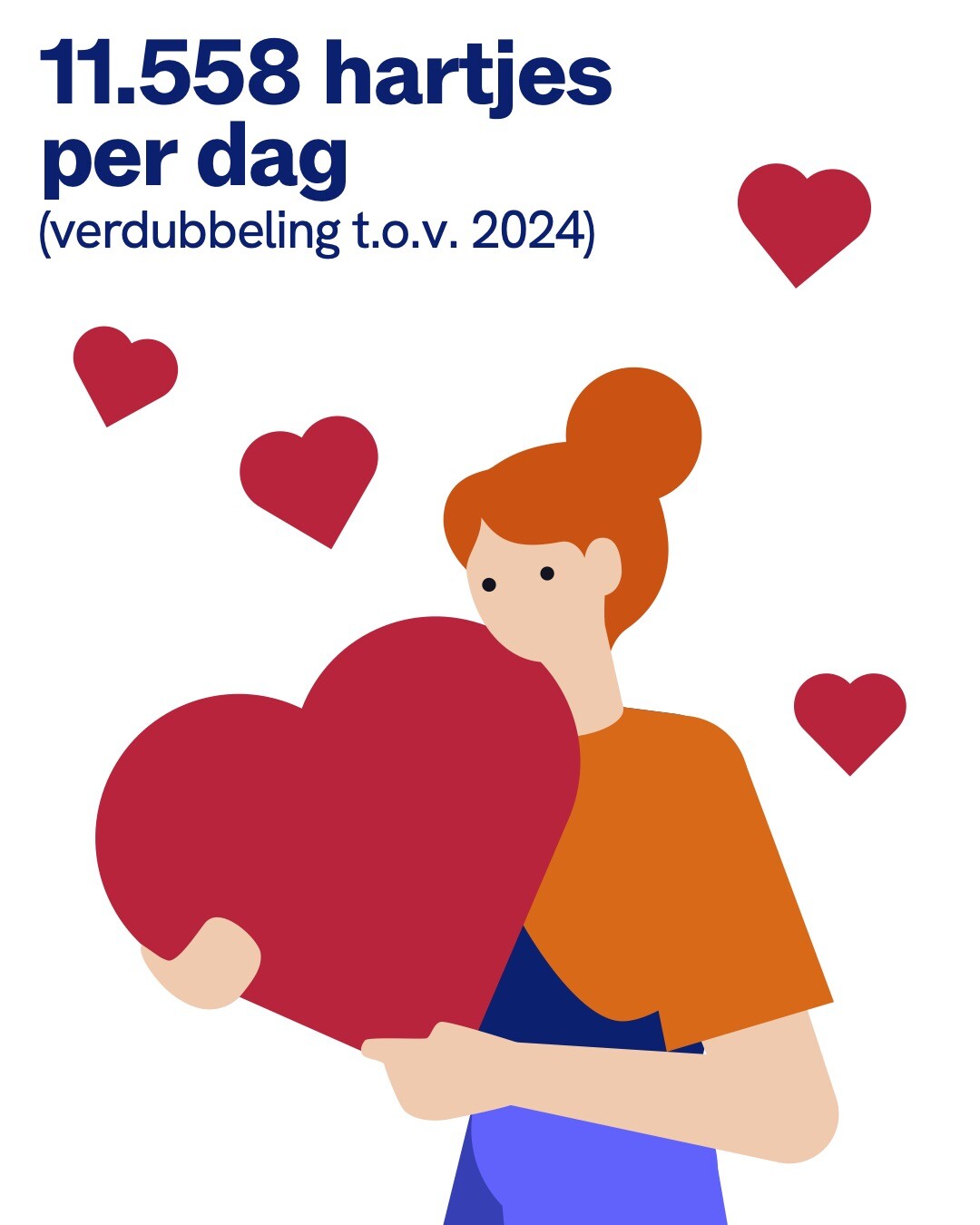 11.558 hartjes per dag
(verdubbeling t.o.v. 2024)