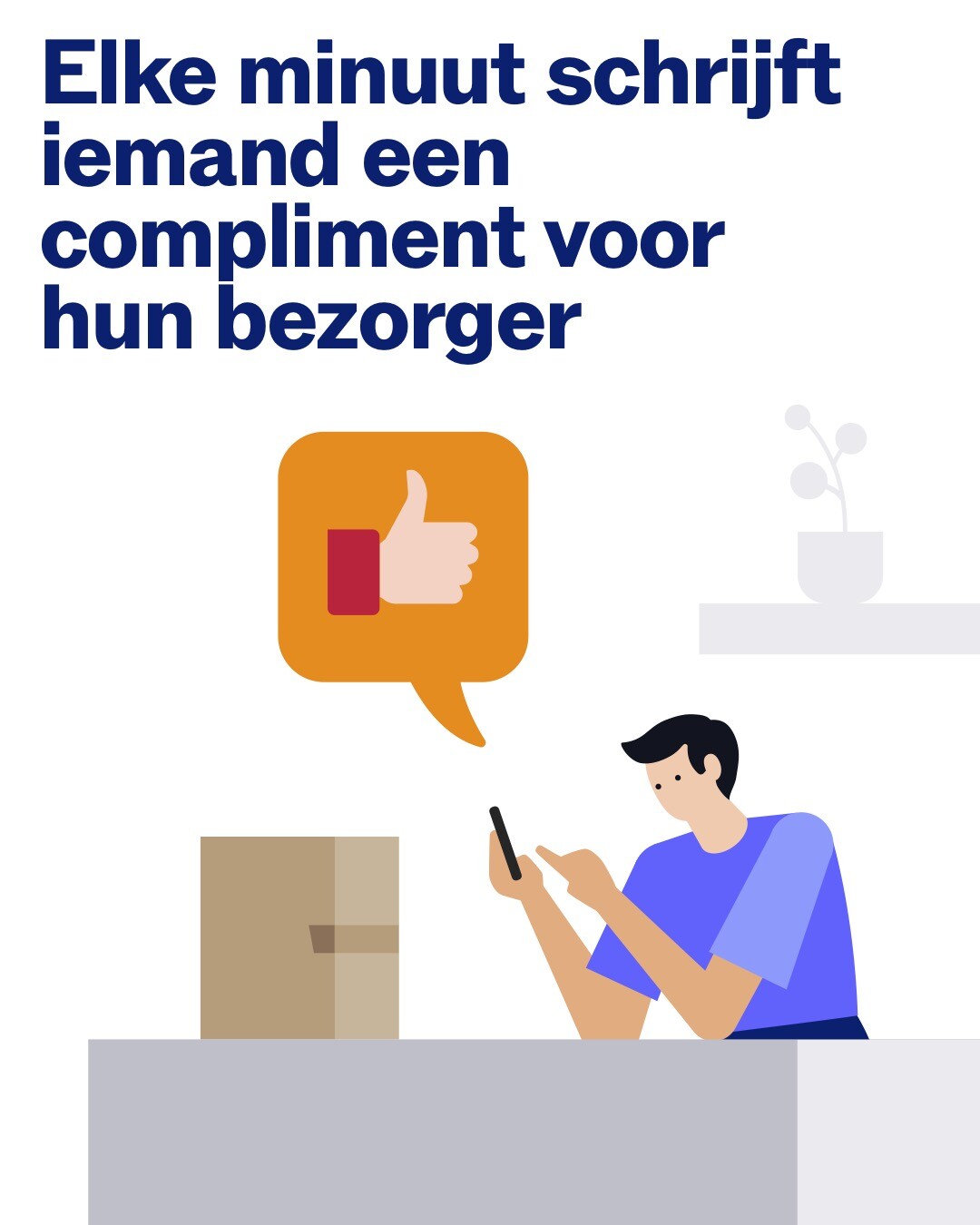 Elke minuut schrijft iemand een compliment voor hun bezorger