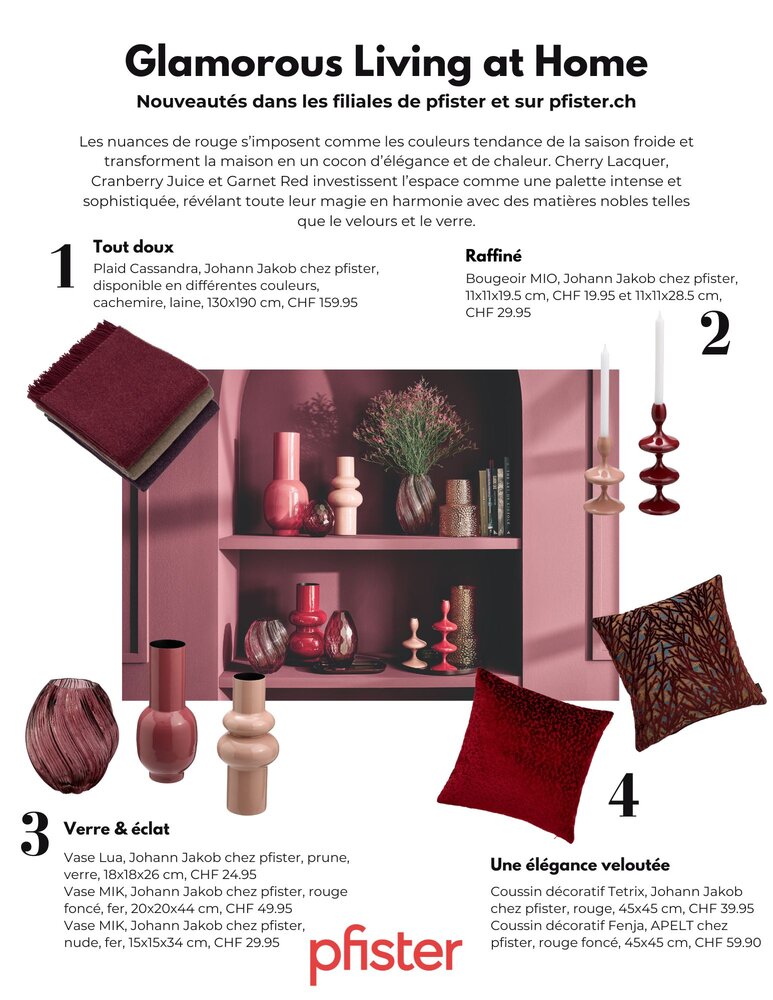 Glamorous Living at Home

Nouveautés dans les filiales de pfister et sur pfister.ch

Les nuances de rouge s'imposent comme les couleurs tendance de la saison froide et transforment la maison en un cocon d'élégance et de chaleur. Cherry Lacquer, Cranberry Juice et Garnet Red investissent l'espace comme une palette intense et sophistiquée, révélant toute leur magie en harmonie avec des matières nobles telles que le velours et le verre.

1
Tout doux
Plaid Cassandra, Johann Jakob chez pfister, disponible en différentes couleurs, cachemire, laine, 130x190 cm, CHF 159.95

Raffiné
Bougeoir MIO, Johann Jakob chez pfister, 11x11x19.5 cm, CHF 19.95 et 11x11x28.5 cm, CHF 29.95
2

3
Verre & éclat
Vase Lua, Johann Jakob chez pfister, prune, verre, 18x18x26 cm, CHF 24.95
Vase MIK, Johann Jakob chez pfister, rouge foncé, fer, 20x20x44 cm, CHF 49.95
Vase MIK, Johann Jakob chez pfister, nude, fer, 15x15x34 cm, CHF 29.95

4
Une élégance veloutée
Coussin décoratif Tetrix, Johann Jakob chez pfister, rouge, 45x45 cm, CHF 39.95
Coussin décoratif Fenja, APELT chez pfister, rouge foncé, 45x45 cm, CHF 59.90

pfister