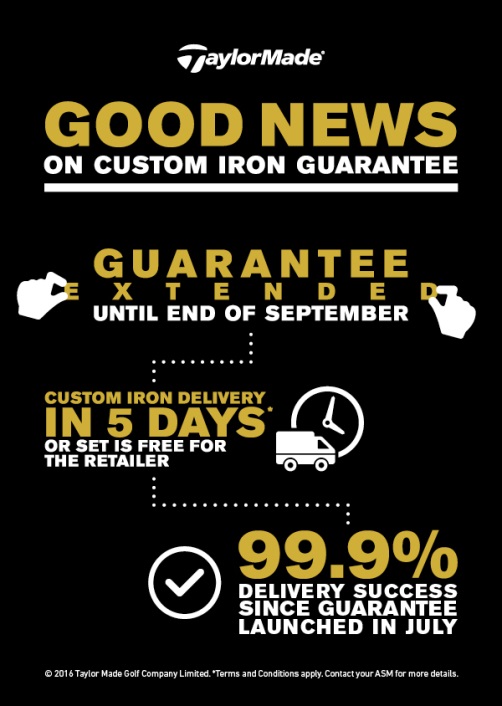 TaylorMade

GOOD NEWS
ON CUSTOM IRON GUARANTEE

GUARANTEE
EXTENDED
UNTIL END OF SEPTEMBER

CUSTOM IRON DELIVERY
IN 5 DAYS*
OR SET IS FREE FOR THE RETAILER

99.9%
DELIVERY SUCCESS SINCE GUARANTEE LAUNCHED IN JULY

© 2016 Taylor Made Golf Company Limited. *Terms and Conditions apply. Contact your ASM for more details.